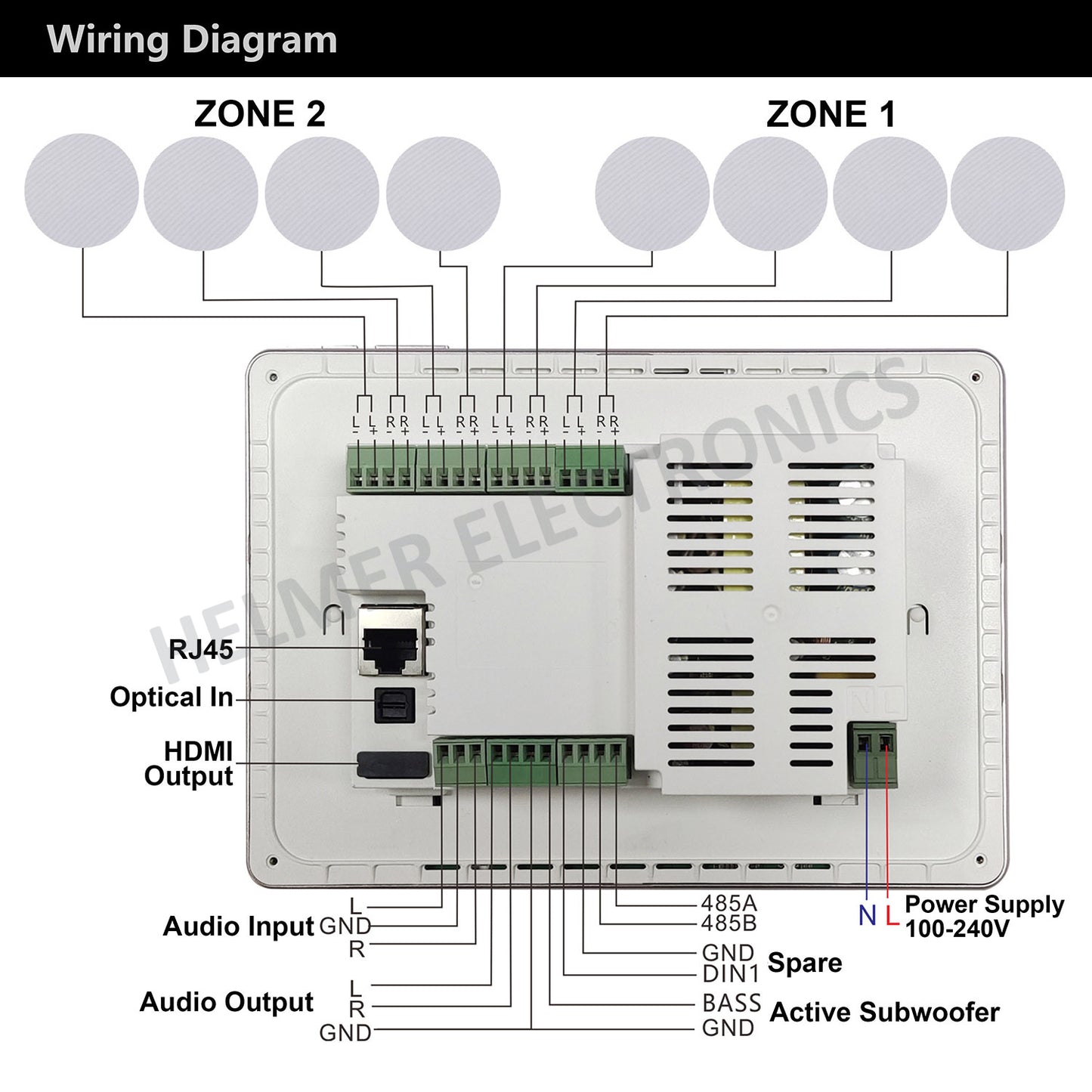 Wiring Diagram

ZONE 2

ZONE 1

L L R R L L R R L L R R L L R R
- + - + - + - + - + - + - + - +

HELMER ELECTRONICS

RJ45

Optical In

HDMI Output

N L

Audio Input
L
GND
R

Audio Output
L
R
GND

485A
485B

GND
DIN1
Spare

BASS
GND
Active Subwoofer

N L
Power Supply 100-240V