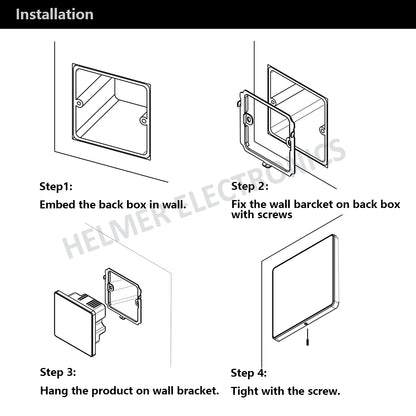 Installation

Step1:

Embed the back box in wall.

Step 2:

Fix the wall barcket on back box with screws

HELMER ELECTRONICS

Step 3:

Hang the product on wall bracket.

Step 4:

Tight with the screw.