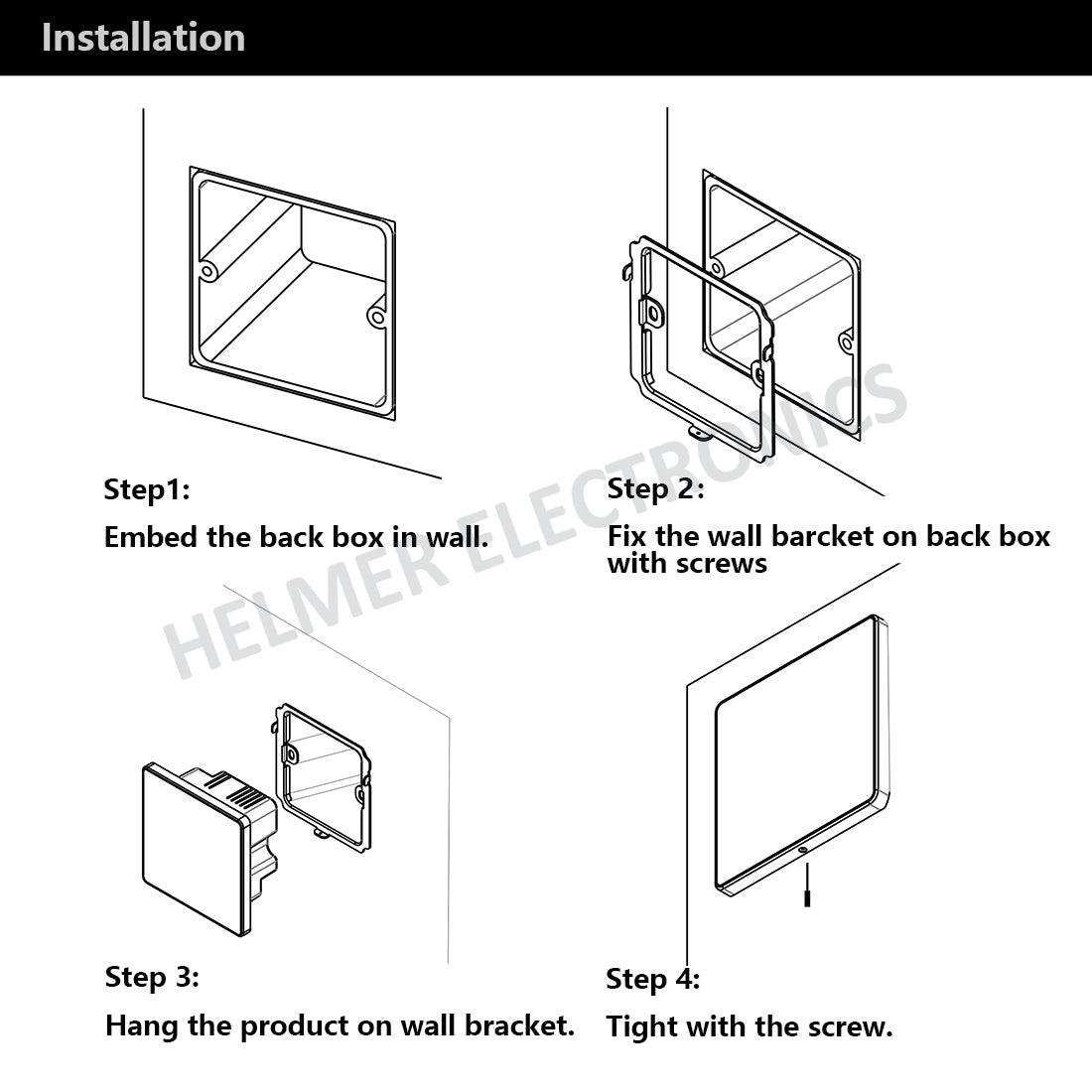 Installation

Step1:

Embed the back box in wall.

Step 2:

Fix the wall barcket on back box with screws

HELMER ELECTRONICS

Step 3:

Hang the product on wall bracket.

Step 4:

Tight with the screw.