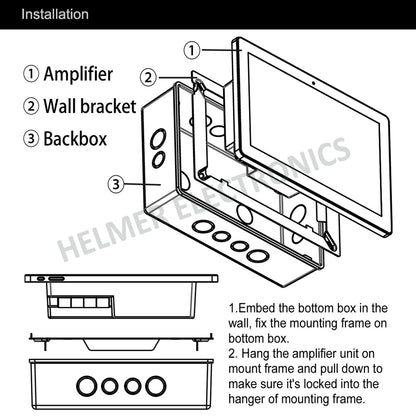 Installation

① Amplifier
② Wall bracket
③ Backbox

①
②
③

HELMER ELECTRONICS

1.Embed the bottom box in the wall, fix the mounting frame on bottom box.
2. Hang the amplifier unit on mount frame and pull down to make sure it's locked into the hanger of mounting frame.