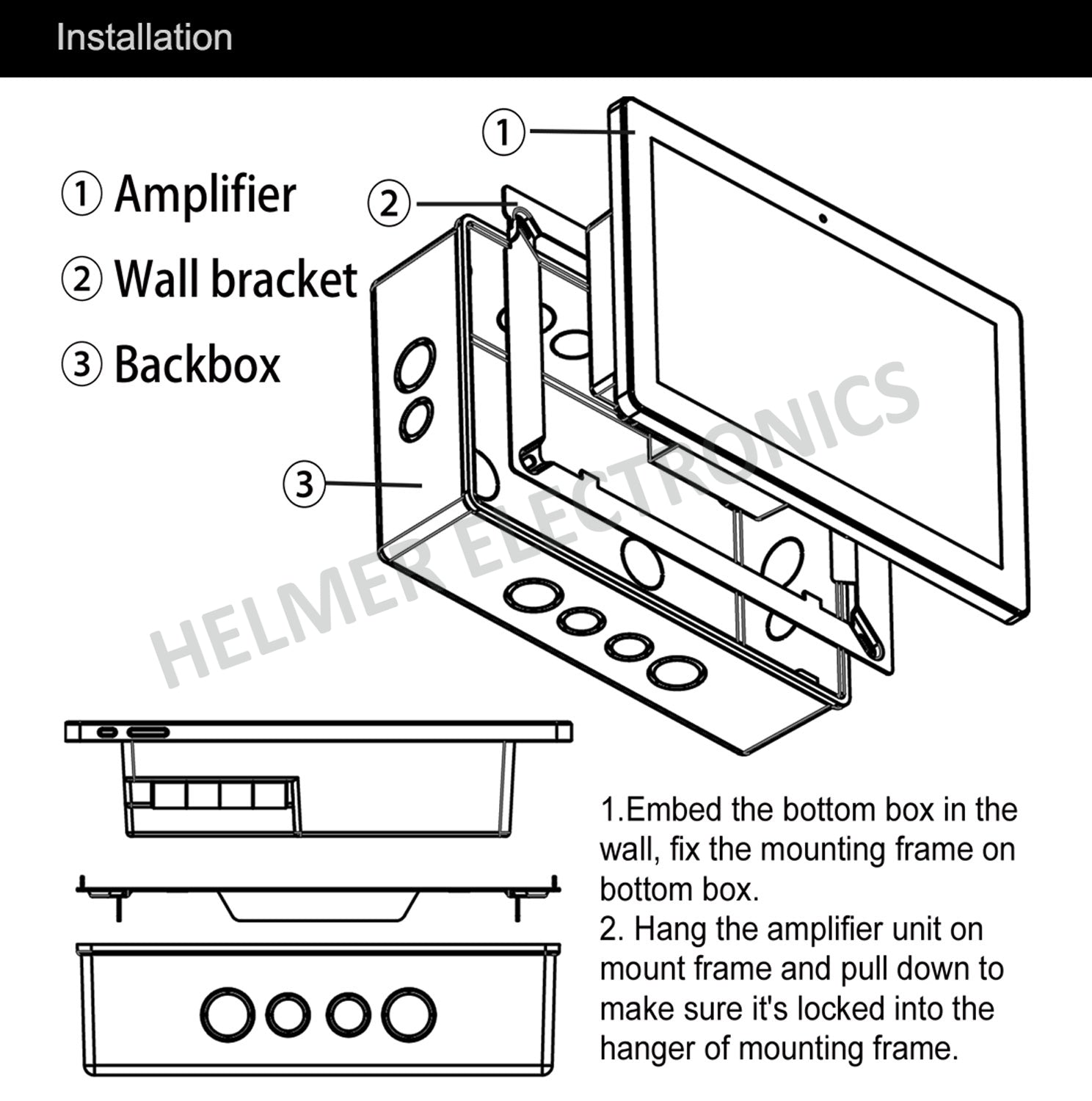 Installation

① Amplifier
② Wall bracket
③ Backbox

①
②
③

HELMER ELECTRONICS

1.Embed the bottom box in the wall, fix the mounting frame on bottom box.
2. Hang the amplifier unit on mount frame and pull down to make sure it's locked into the hanger of mounting frame.