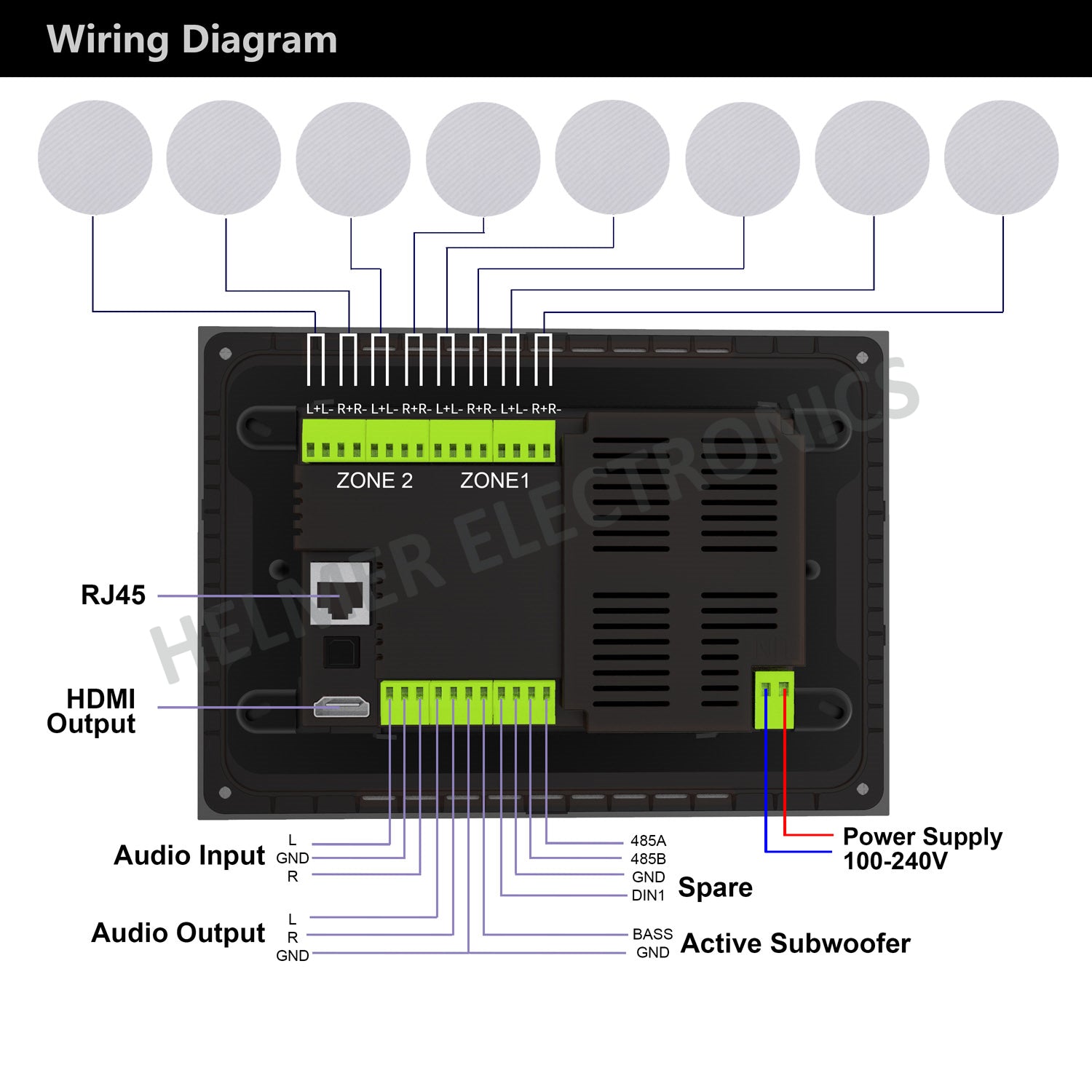 Wiring Diagram

L+L- R+R- L+L- R+R- L+L- R+R- L+L- R+R-

ZONE 2 ZONE1

HELMER ELECTRONICS

RJ45

HDMI Output

Audio Input
L
GND
R

Audio Output
L
R
GND

485A
485B
GND
DIN1
Spare

BASS
GND
Active Subwoofer

Power Supply
100-240V